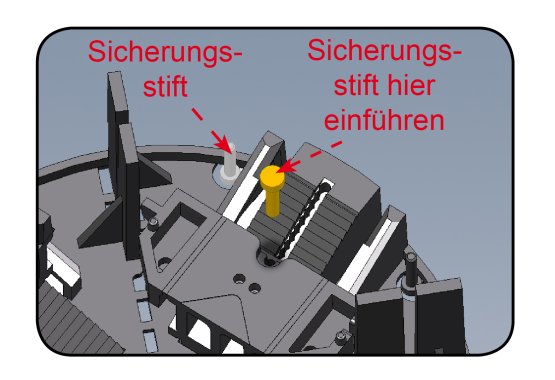 Sicherungsstift

Sicherungsstift hier einführen